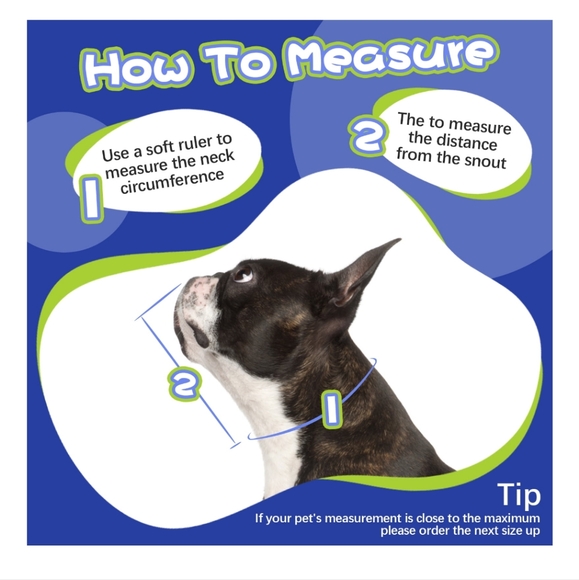 How To Measure

1
Use a soft ruler to measure the neck circumference

2
The to measure the distance from the snout

2

1

Tip
If your pet's measurement is close to the maximum please order the next size up